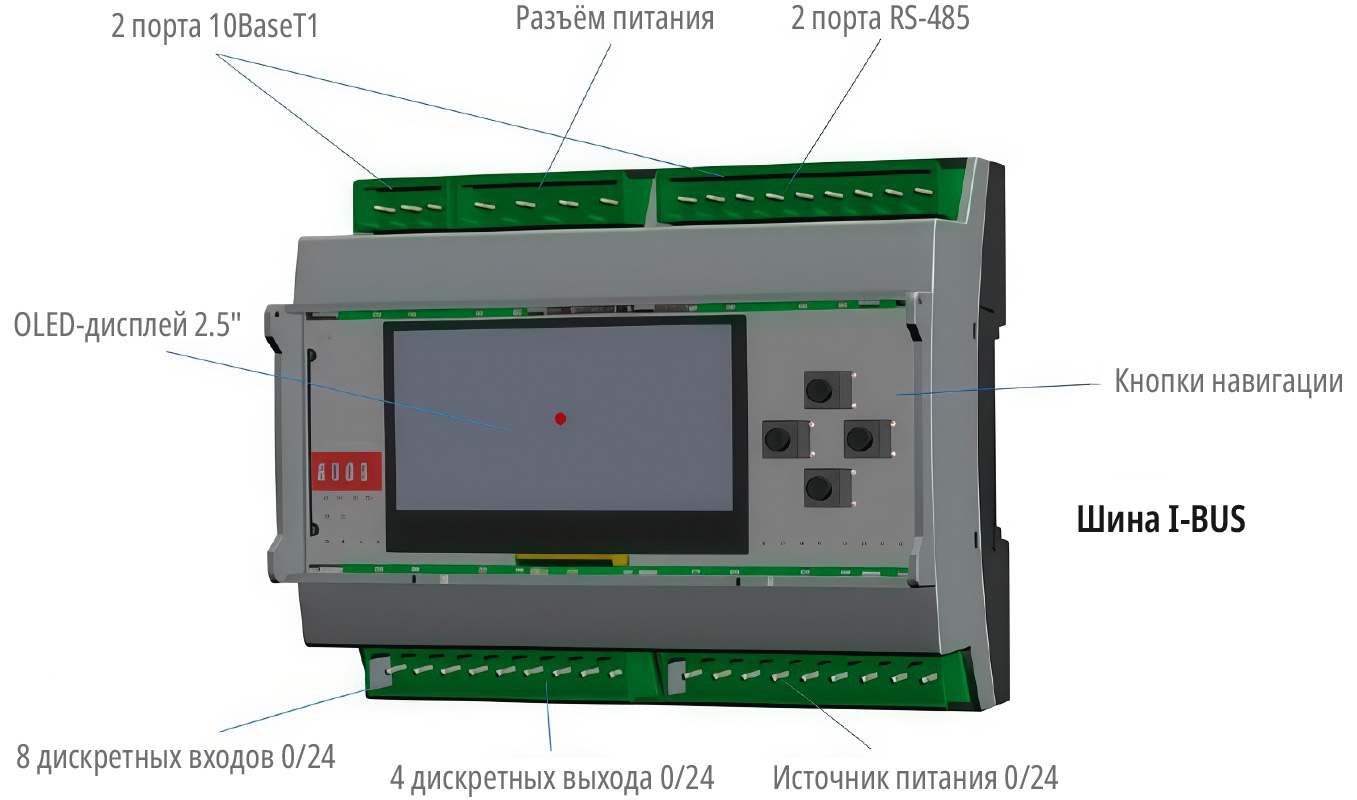 2 порта 10BaseT1

Разъём питания

2 порта RS-485

OLED-дисплей 2.5"

Кнопки навигации

Шина I-BUS

8 дискретных входов 0/24

4 дискретных выхода 0/24

Источник питания 0/24